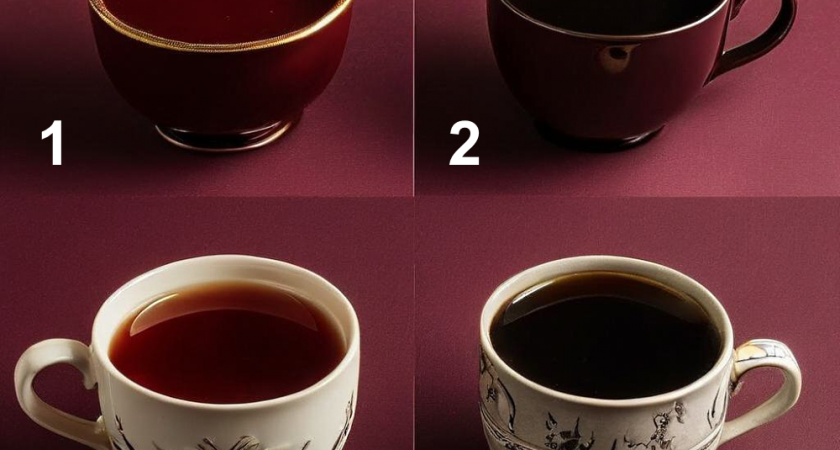 1

2